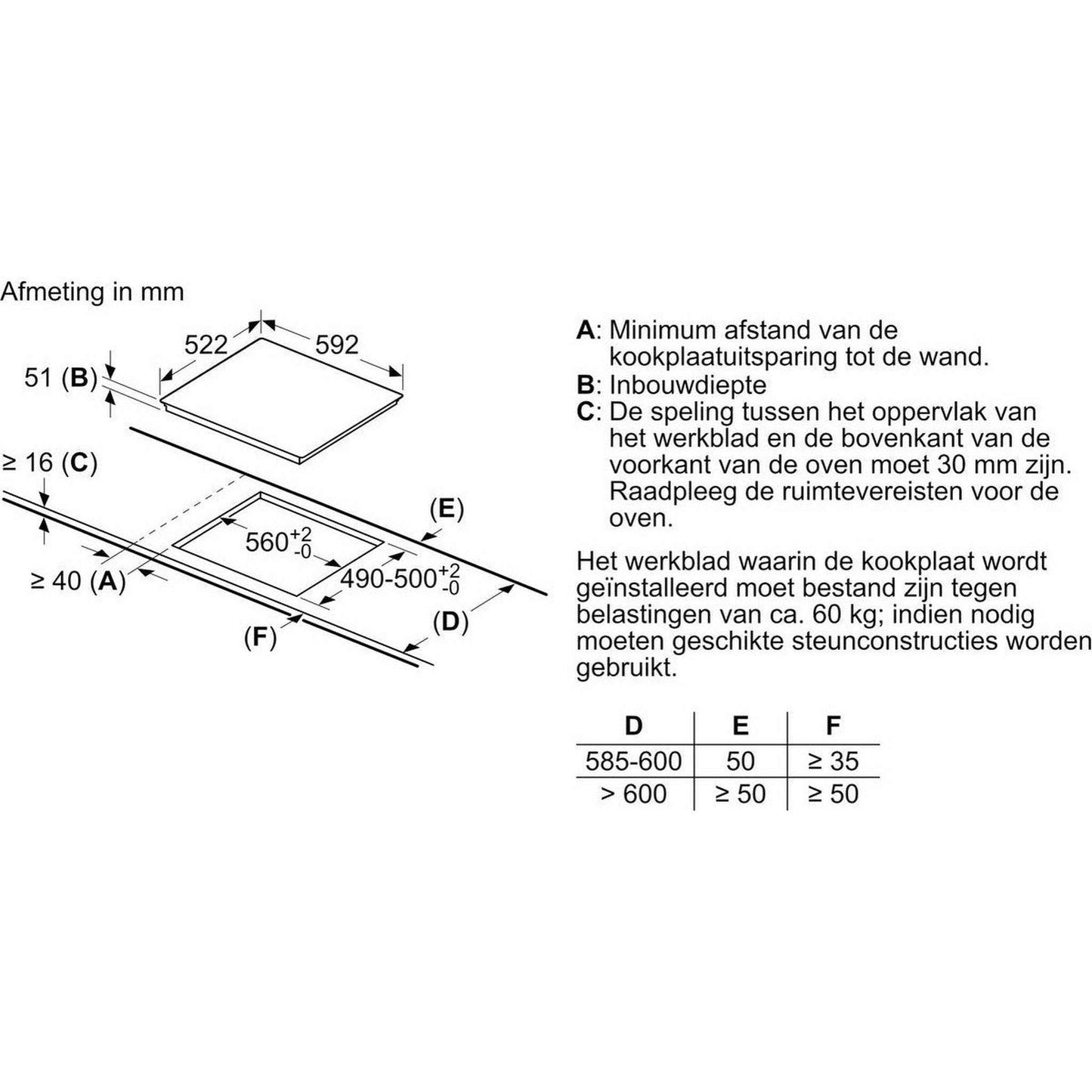 Afmeting in mm

522

592

51 (B)

≥ 16 (C)

(E)

$560^{+2}_{-0}$

$490\text{-}500^{+2}_{-0}$

≥ 40 (A)

(D)

(F)

A: Minimum afstand van de kookplaatuitsparing tot de wand.
B: Inbouwdiepte
C: De speling tussen het oppervlak van het werkblad en de bovenkant van de voorkant van de oven moet 30 mm zijn. Raadpleeg de ruimtevereisten voor de oven.

Het werkblad waarin de kookplaat wordt geïnstalleerd moet bestand zijn tegen belastingen van ca. 60 kg; indien nodig moeten geschikte steunconstructies worden gebruikt.

| D | E | F |
|---|---|---|
| 585-600 | 50 | ≥ 35 |
| > 600 | ≥ 50 | ≥ 50 |