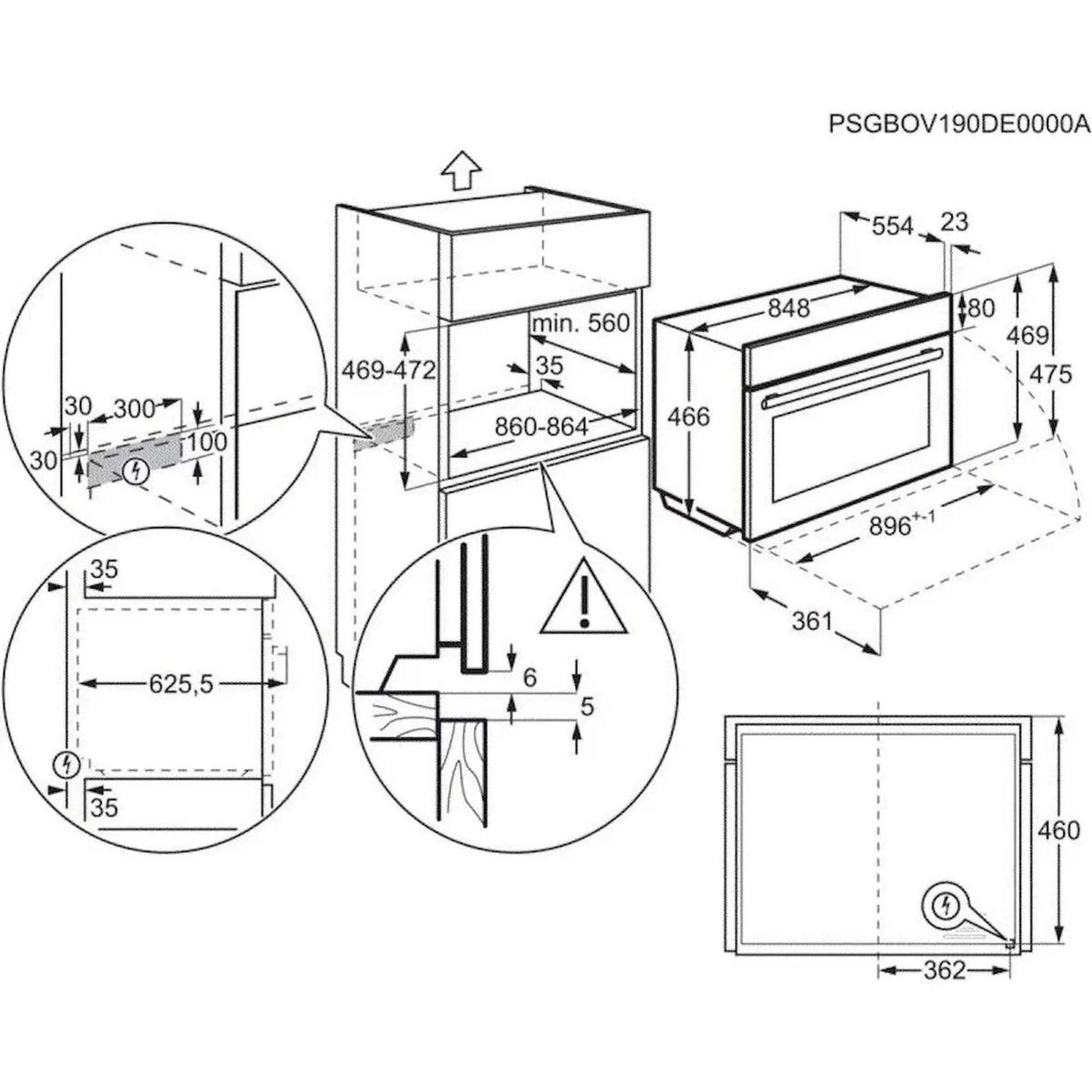 PSGBOV190DE0000A

554
23
848
80
469
475
466
$896^{+-1}$
361

min. 560
469-472
35
860-864

30
300
100
30

35
625,5
35

6
5

460
362